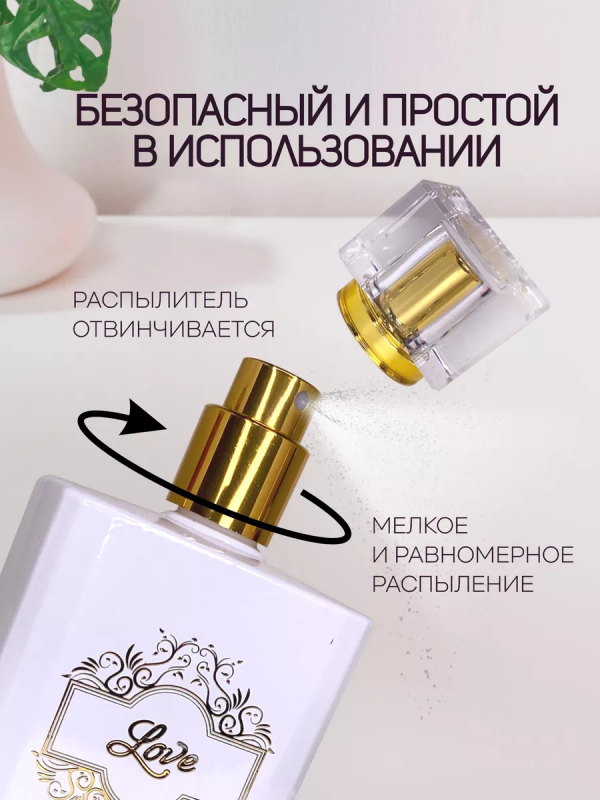 БЕЗОПАСНЫЙ И ПРОСТОЙ В ИСПОЛЬЗОВАНИИ

РАСПЫЛИТЕЛЬ ОТВИНЧИВАЕТСЯ

МЕЛКОЕ И РАВНОМЕРНОЕ РАСПЫЛЕНИЕ

Love